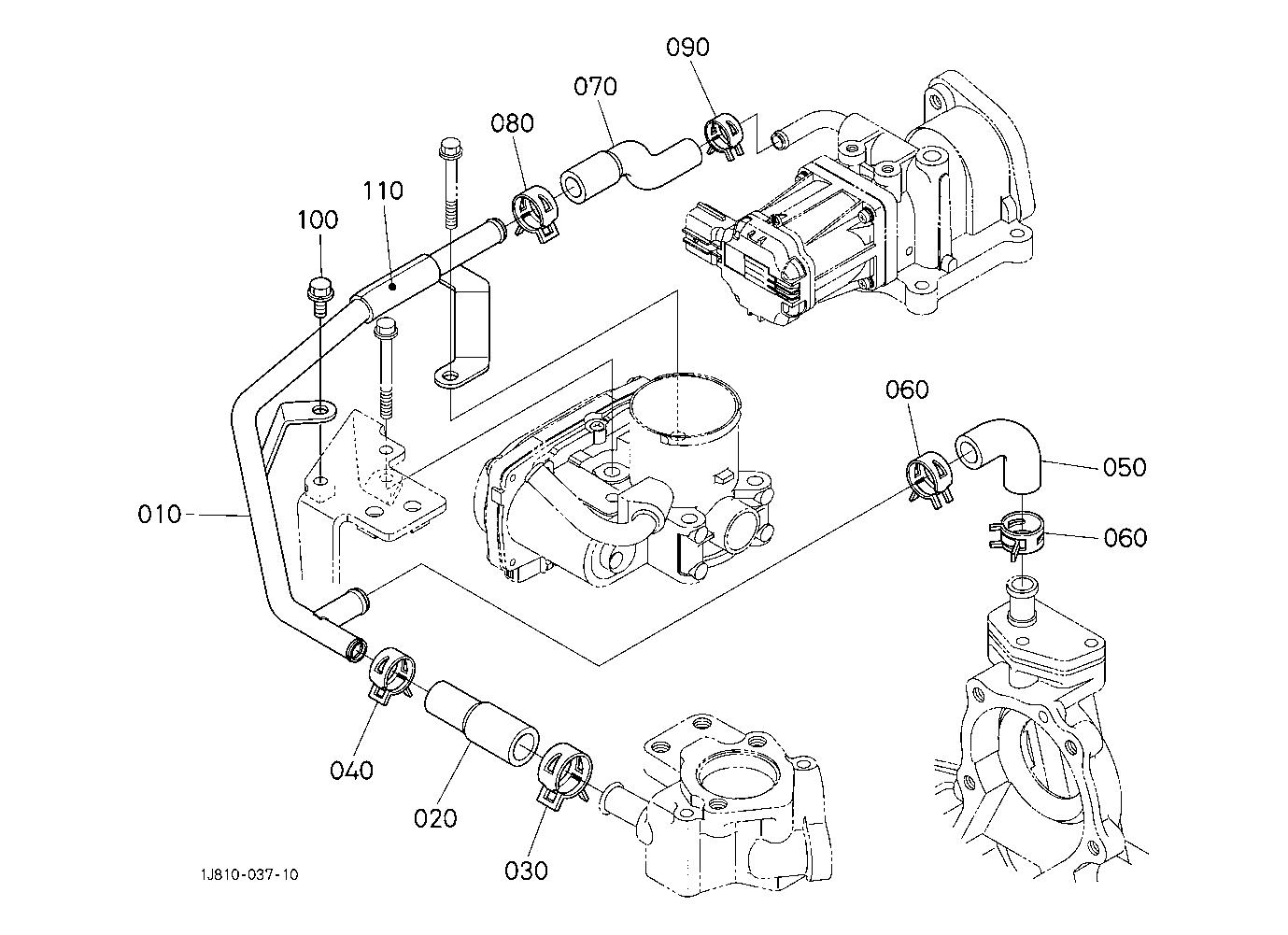 090
070
080
110
100
060
050
060
010
040
020
030
1J810-037-10